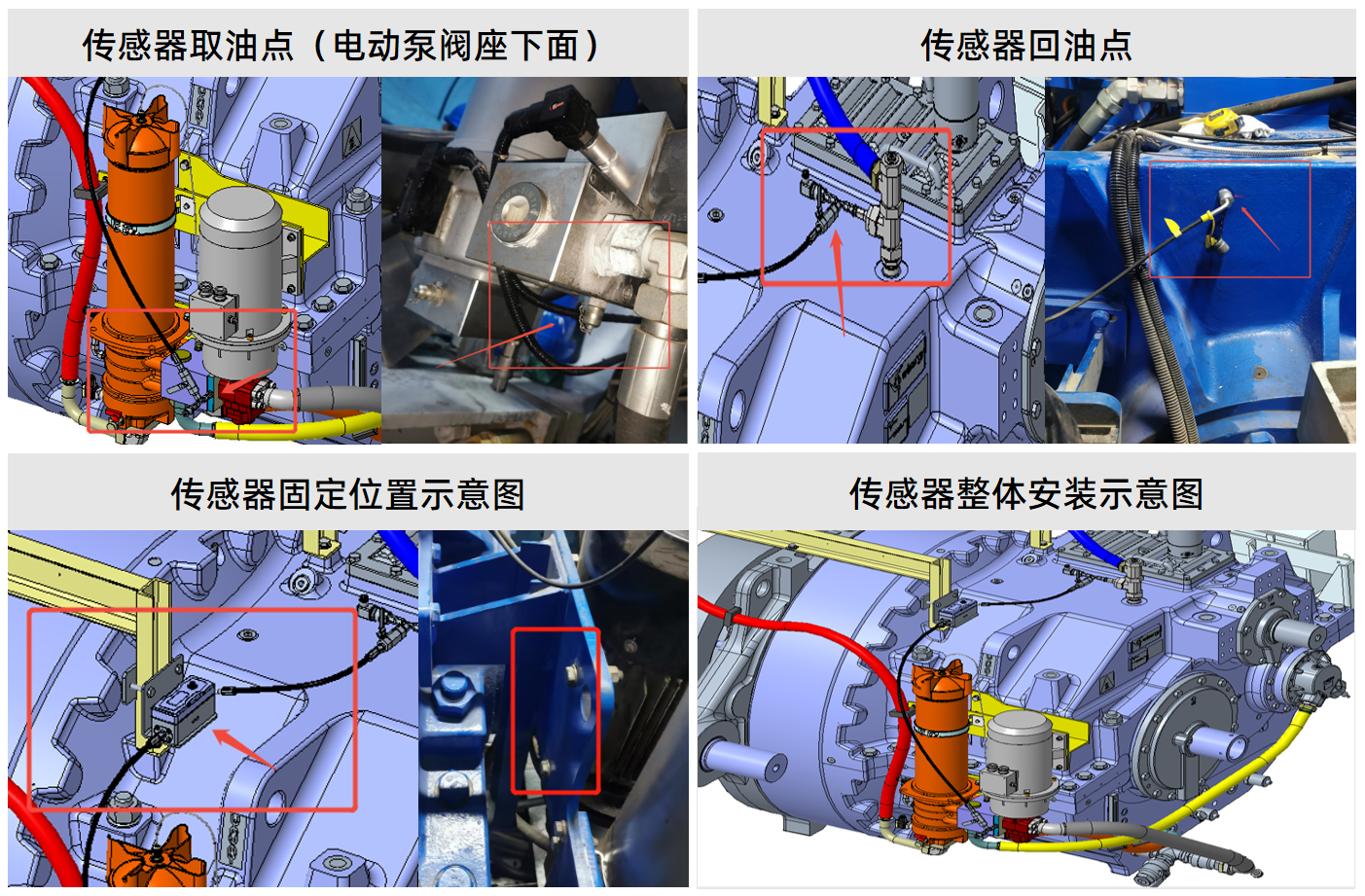 传感器取油点（电动泵阀座下面）

传感器回油点

传感器固定位置示意图

传感器整体安装示意图